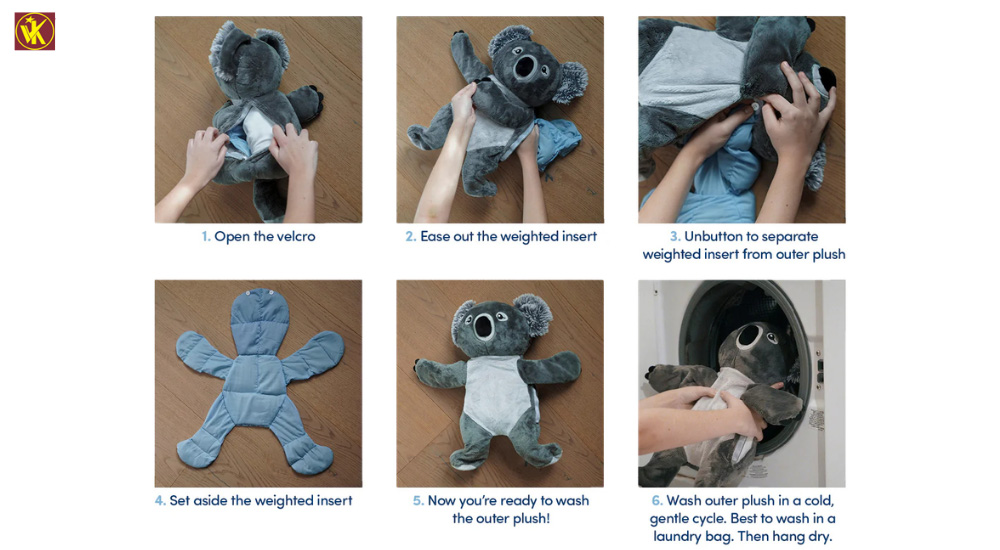 VK

1. Open the velcro

2. Ease out the weighted insert

3. Unbutton to separate weighted insert from outer plush

4. Set aside the weighted insert

5. Now you're ready to wash the outer plush!

6. Wash outer plush in a cold, gentle cycle. Best to wash in a laundry bag. Then hang dry.